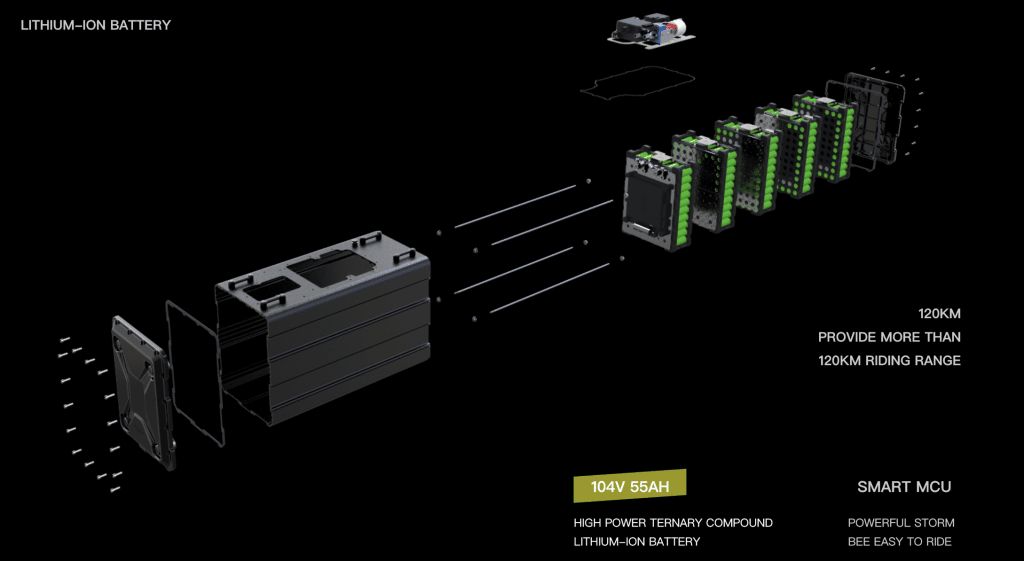 LITHIUM-ION BATTERY

120KM
PROVIDE MORE THAN
120KM RIDING RANGE

104V 55AH

HIGH POWER TERNARY COMPOUND
LITHIUM-ION BATTERY

SMART MCU

POWERFUL STORM
BEE EASY TO RIDE